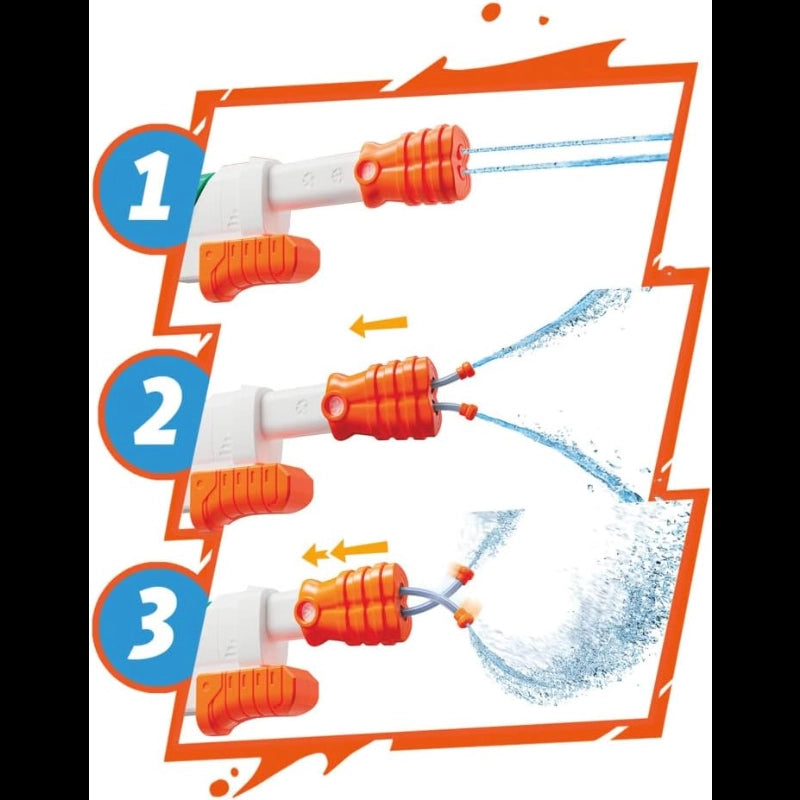 1

2

3